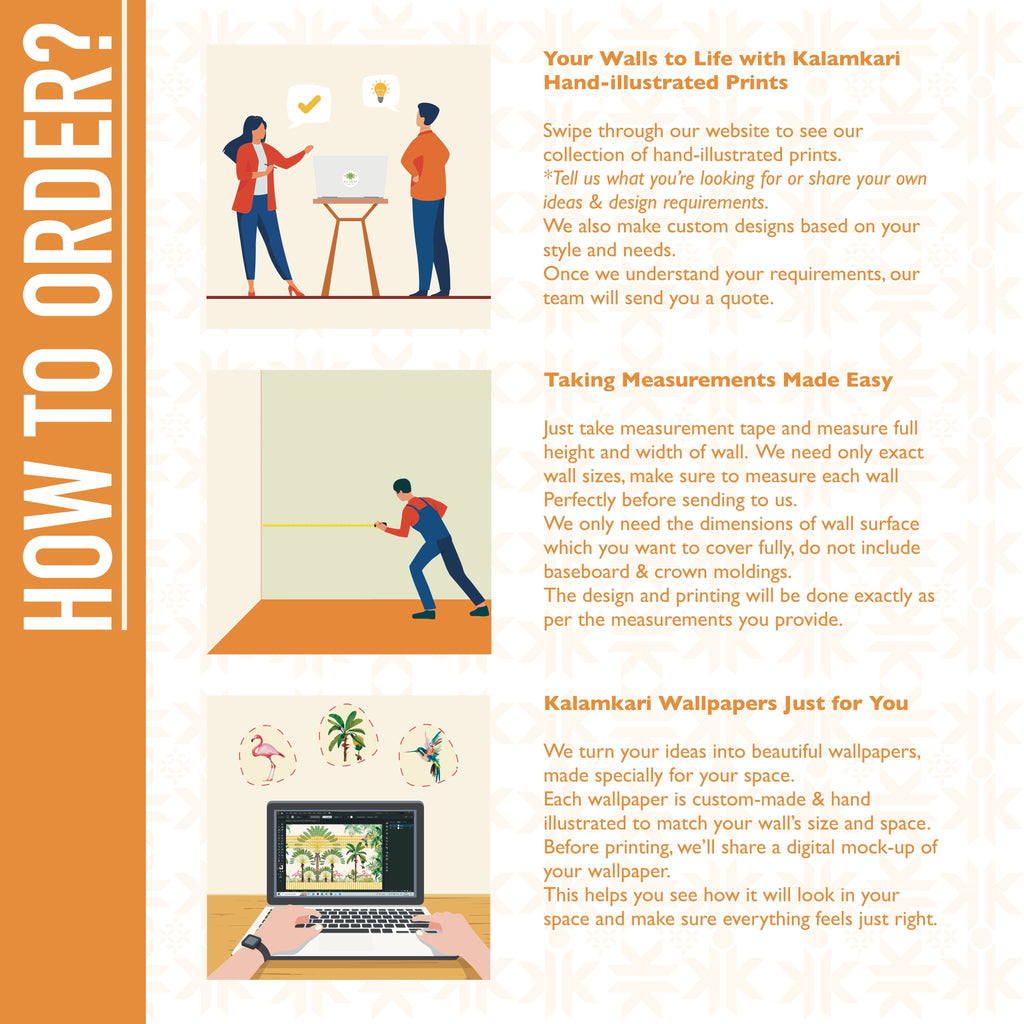 HOW TO ORDER?

Your Walls to Life with Kalamkari Hand-illustrated Prints

Swipe through our website to see our collection of hand-illustrated prints.
*Tell us what you're looking for or share your own ideas & design requirements.
We also make custom designs based on your style and needs.
Once we understand your requirements, our team will send you a quote.

Taking Measurements Made Easy

Just take measurement tape and measure full height and width of wall. We need only exact wall sizes, make sure to measure each wall Perfectly before sending to us.
We only need the dimensions of wall surface which you want to cover fully, do not include baseboard & crown moldings.
The design and printing will be done exactly as per the measurements you provide.

Kalamkari Wallpapers Just for You

We turn your ideas into beautiful wallpapers, made specially for your space.
Each wallpaper is custom-made & hand illustrated to match your wall's size and space.
Before printing, we'll share a digital mock-up of your wallpaper.
This helps you see how it will look in your space and make sure everything feels just right.